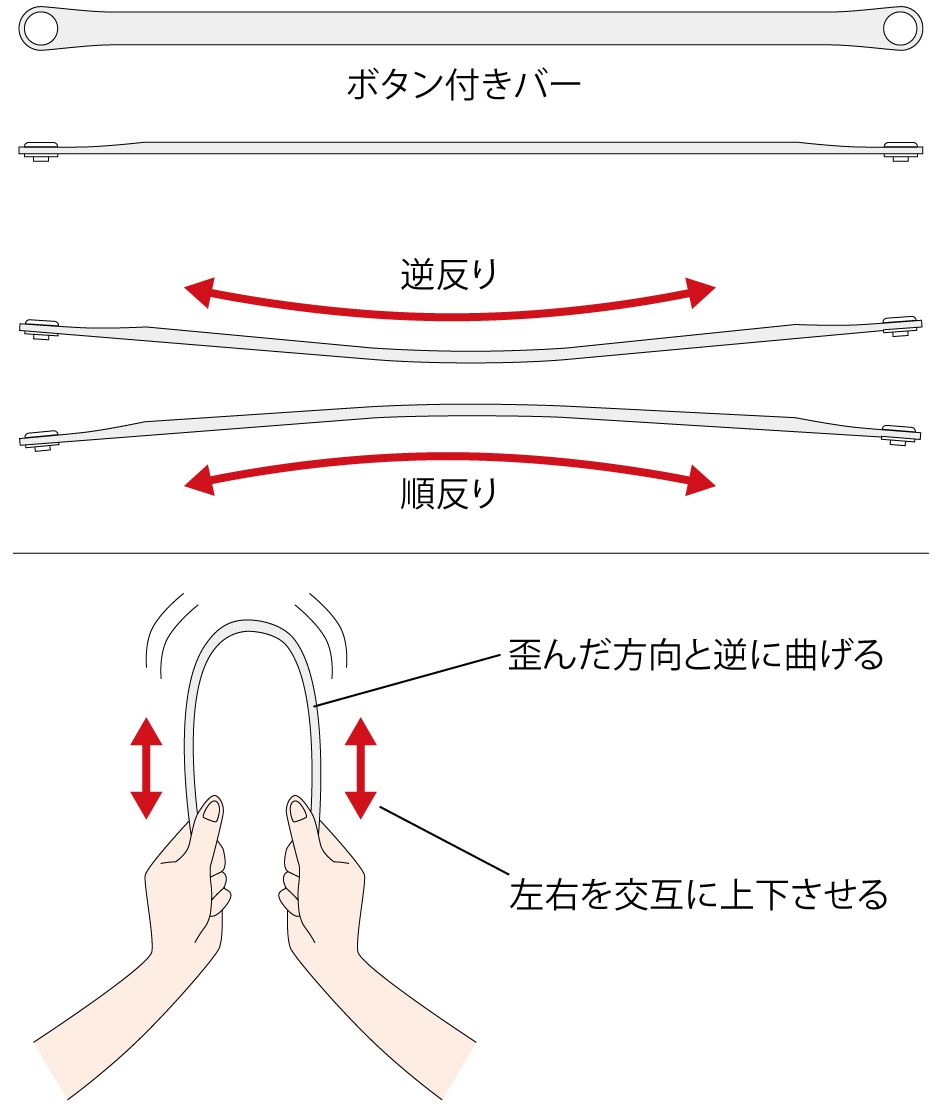 ボタン付きバー

逆反り

順反り

歪んだ方向と逆に曲げる

左右を交互に上下させる