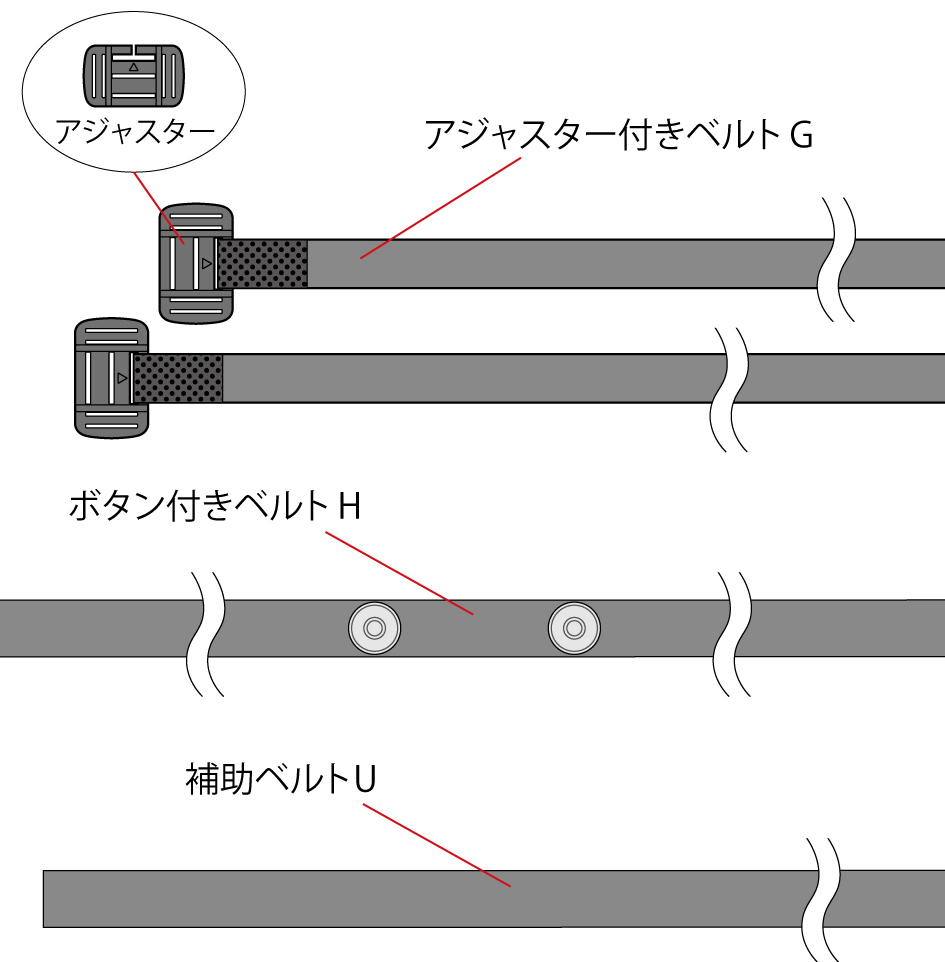 アジャスター

アジャスター付きベルト G

ボタン付きベルト H

補助ベルト U