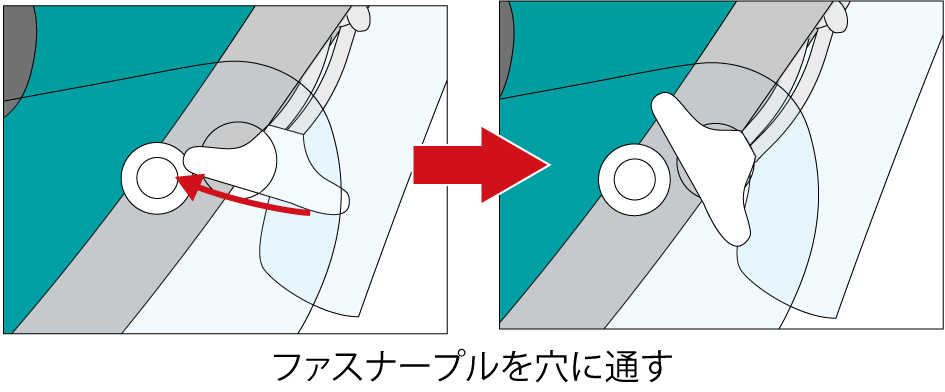 ファスナープルを穴に通す