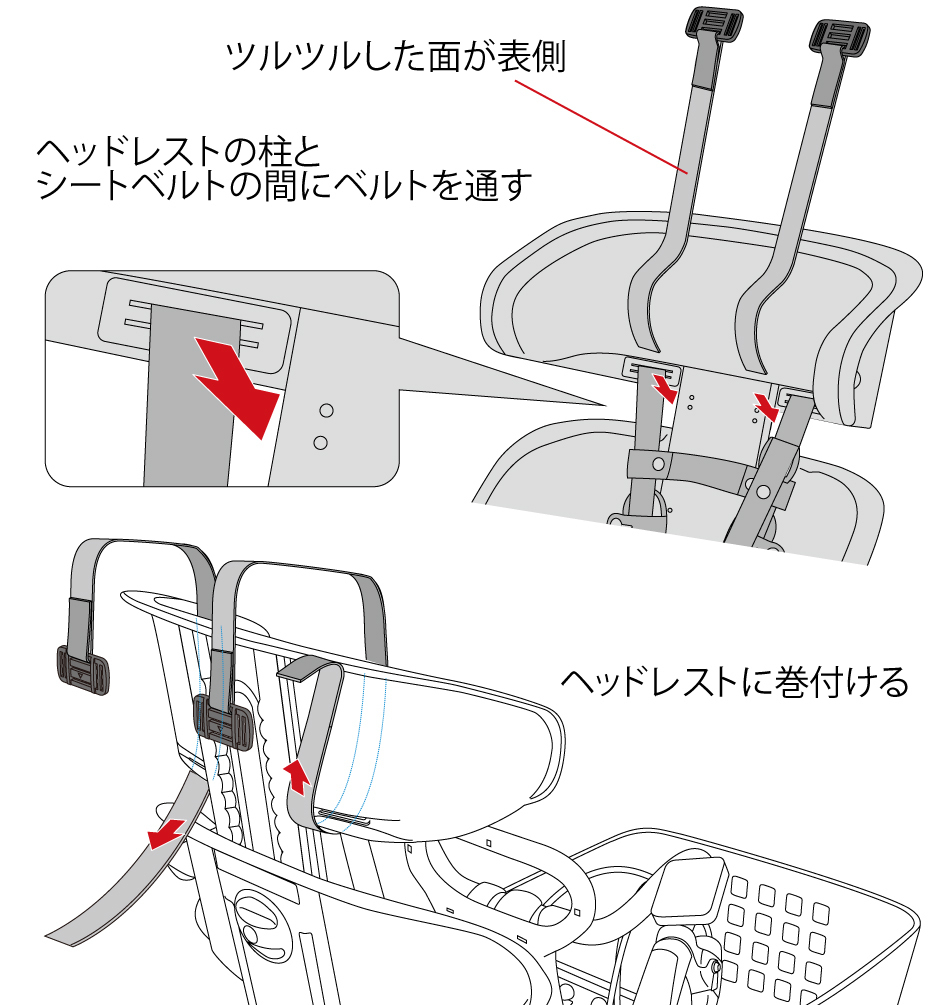 ツルツルした面が表側

ヘッドレストの柱と
シートベルトの間にベルトを通す

ヘッドレストに巻付ける