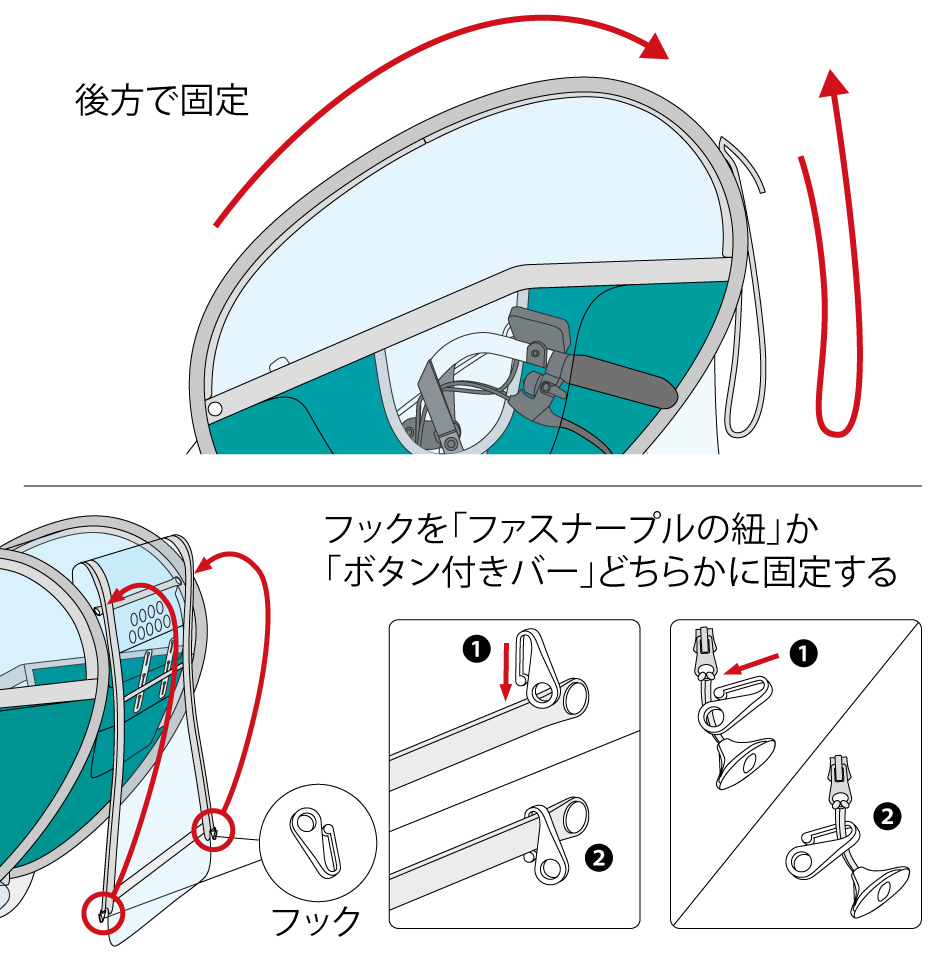 後方で固定

フックを「ファスナープルの紐」か「ボタン付きバー」どちらかに固定する

❶

❷

❶

❷

フック