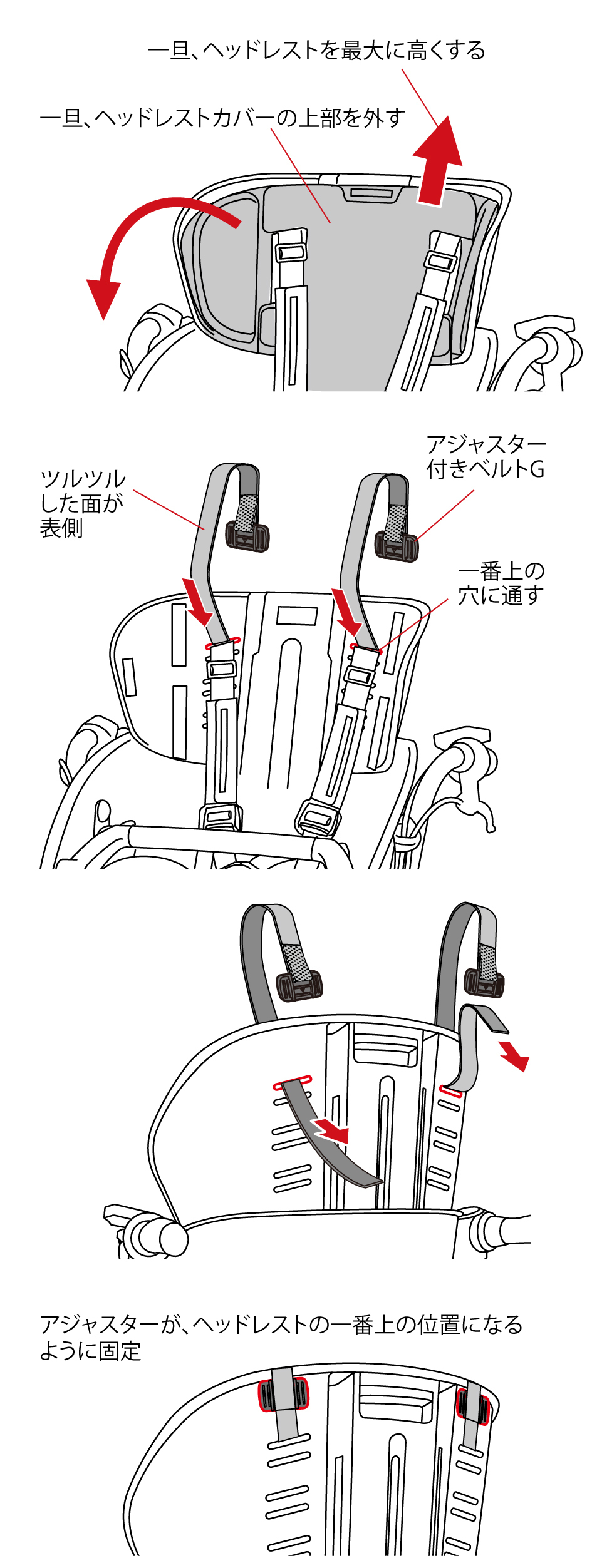 一旦、ヘッドレストを最大に高くする

一旦、ヘッドレストカバーの上部を外す

ツルツルした面が表側

アジャスター付きベルトG

一番上の穴に通す

アジャスターが、ヘッドレストの一番上の位置になるように固定