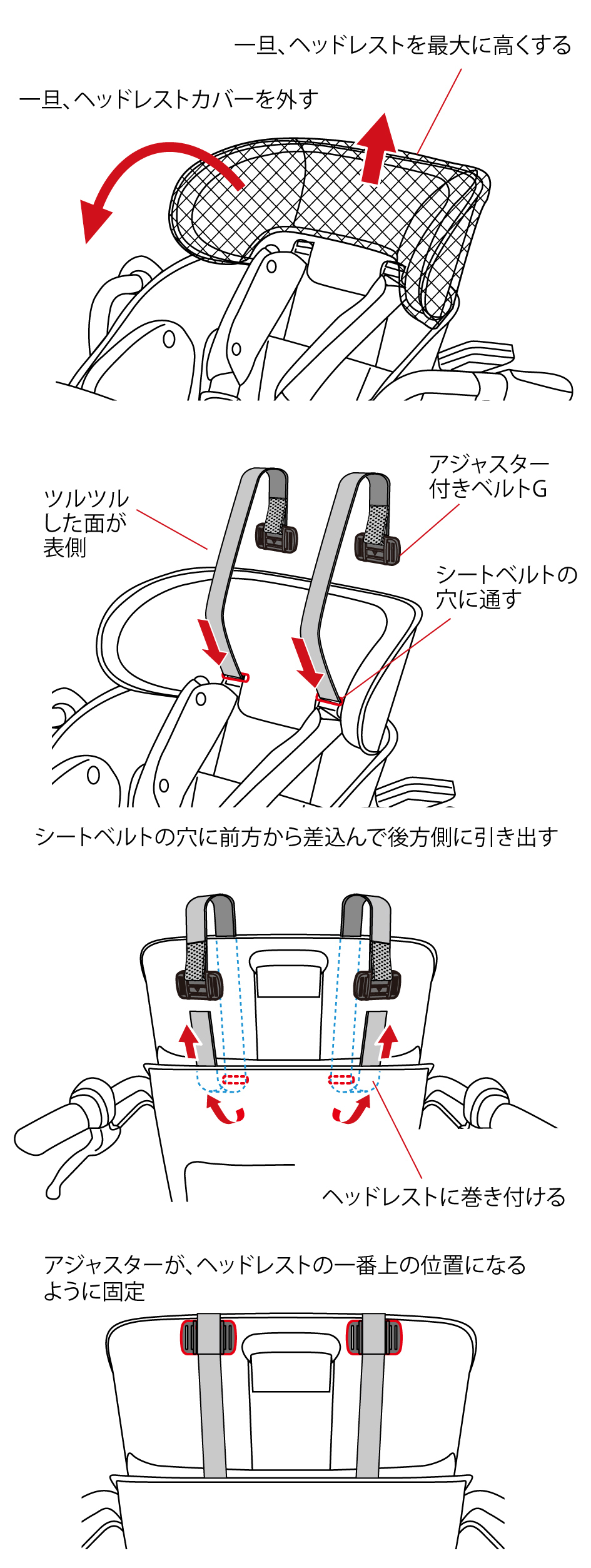 一旦、ヘッドレストを最大に高くする

一旦、ヘッドレストカバーを外す

ツルツルした面が表側

アジャスター付きベルトG

シートベルトの穴に通す

シートベルトの穴に前方から差込んで後方側に引き出す

ヘッドレストに巻き付ける

アジャスターが、ヘッドレストの一番上の位置になるように固定