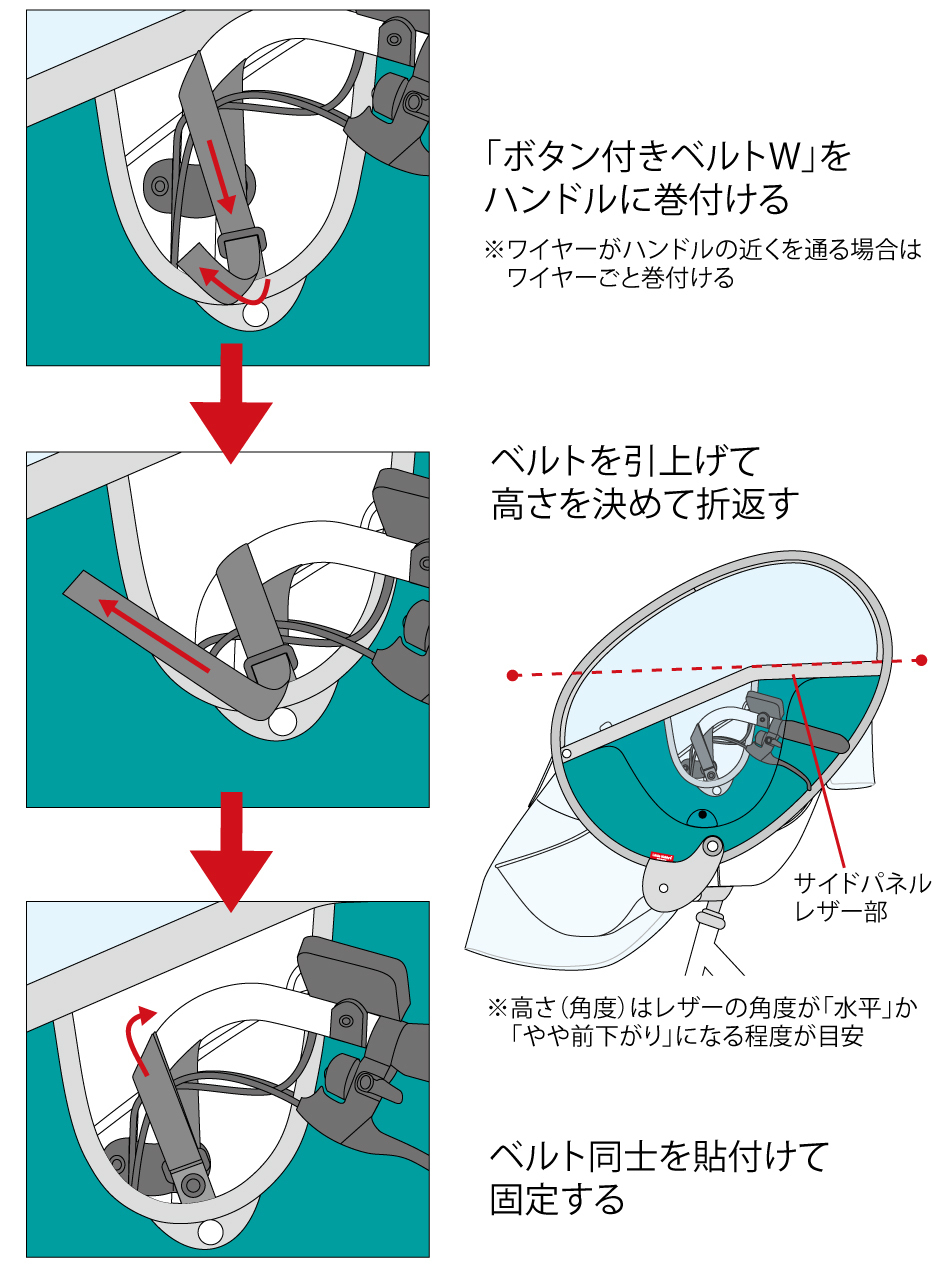 「ボタン付きベルトW」をハンドルに巻付ける

※ワイヤーがハンドルの近くを通る場合はワイヤーごと巻付ける

ベルトを引上げて高さを決めて折返す

サイドパネルレザー部

※高さ(角度)はレザーの角度が「水平」か「やや前下がり」になる程度が目安

ベルト同士を貼付けて固定する