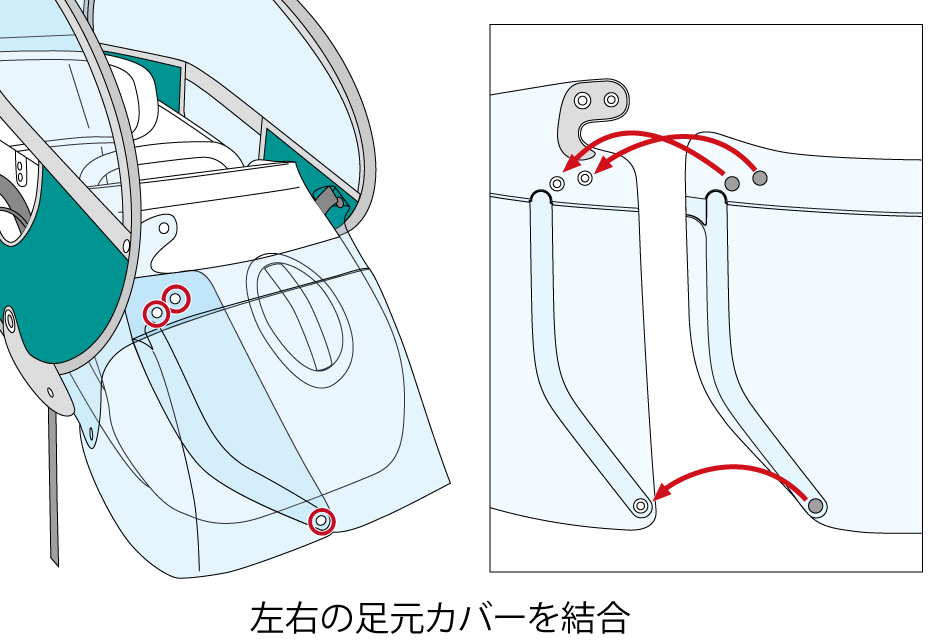 左右の足元カバーを結合